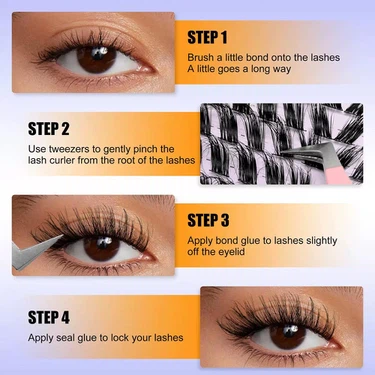 STEP 1
Brush a little bond onto the lashes
A little goes a long way

STEP 2
Use tweezers to gently pinch the lash curler from the root of the lashes

STEP 3
Apply bond glue to lashes slightly off the eyelid

STEP 4
Apply seal glue to lock your lashes